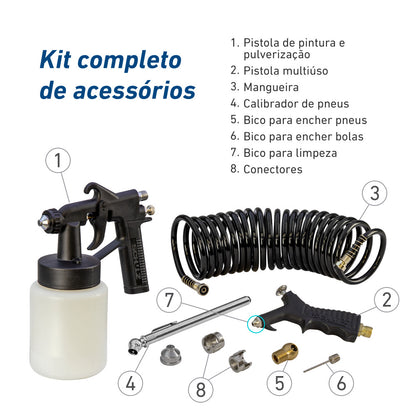 Kit completo de acessórios

1. Pistola de pintura e pulverização
2. Pistola multiúso
3. Mangueira
4. Calibrador de pneus
5. Bico para encher pneus
6. Bico para encher bolas
7. Bico para limpeza
8. Conectores

1

3

7

2

4

8

5

6